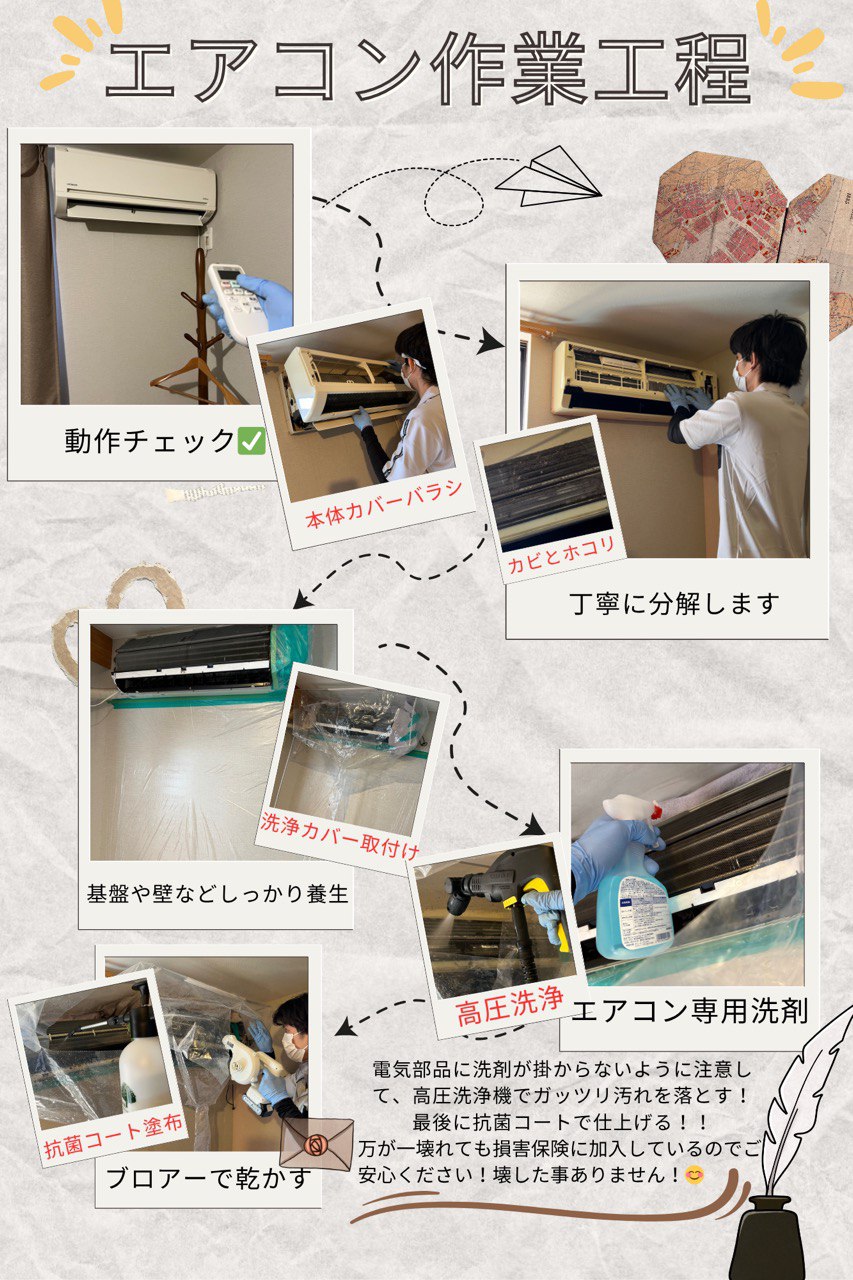 エアコン作業工程

動作チェック✅

本体カバーバラシ

カビとホコリ

丁寧に分解します

基盤や壁などしっかり養生

洗浄カバー取付け

高圧洗浄

エアコン専用洗剤

抗菌コート塗布

ブロアーで乾かす

電気部品に洗剤が掛からないように注意して、高圧洗浄機でガッツリ汚れを落とす！
最後に抗菌コートで仕上げる！！
万が一壊れても損害保険に加入しているのでご安心ください！壊した事ありません！😊